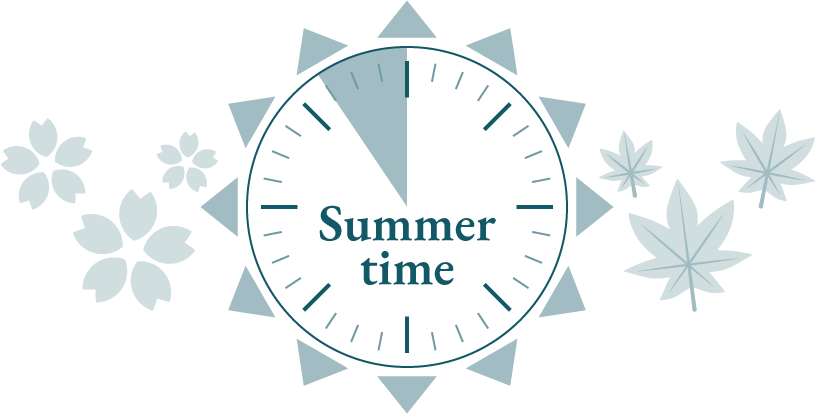 Summer time